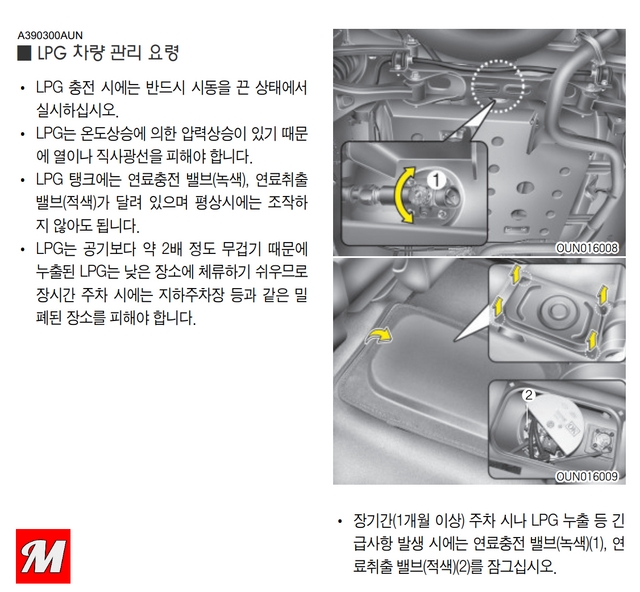 A390300AUN

■ LPG 차량 관리 요령

• LPG 충전 시에는 반드시 시동을 끈 상태에서 실시하십시오.

• LPG는 온도상승에 의한 압력상승이 있기 때문에 열이나 직사광선을 피해야 합니다.

• LPG 탱크에는 연료충전 밸브(녹색), 연료취출 밸브(적색)가 달려 있으며 평상시에는 조작하지 않아도 됩니다.

• LPG는 공기보다 약 2배 정도 무겁기 때문에 누출된 LPG는 낮은 장소에 체류하기 쉬우므로 장시간 주차 시에는 지하주차장 등과 같은 밀폐된 장소를 피해야 합니다.

1

OUN016008

2

ON

OUN016009

• 장기간(1개월 이상) 주차 시나 LPG 누출 등 긴급사항 발생 시에는 연료충전 밸브(녹색)(1), 연료취출 밸브(적색)(2)를 잠그십시오.

M